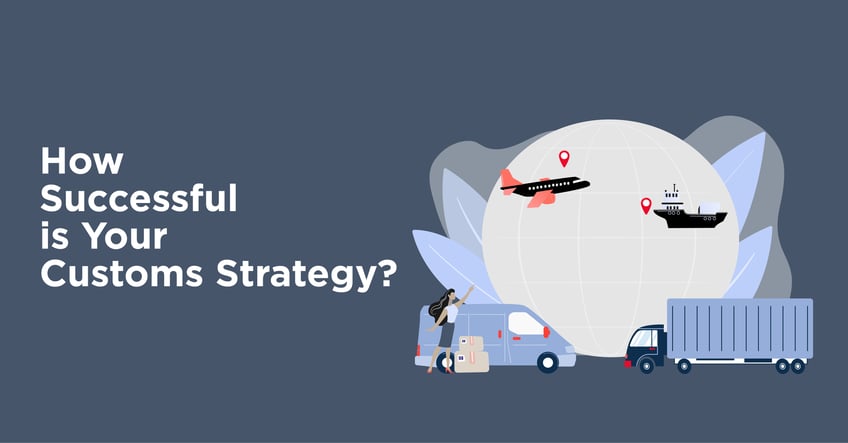 How Successful is Your Customs Strategy?