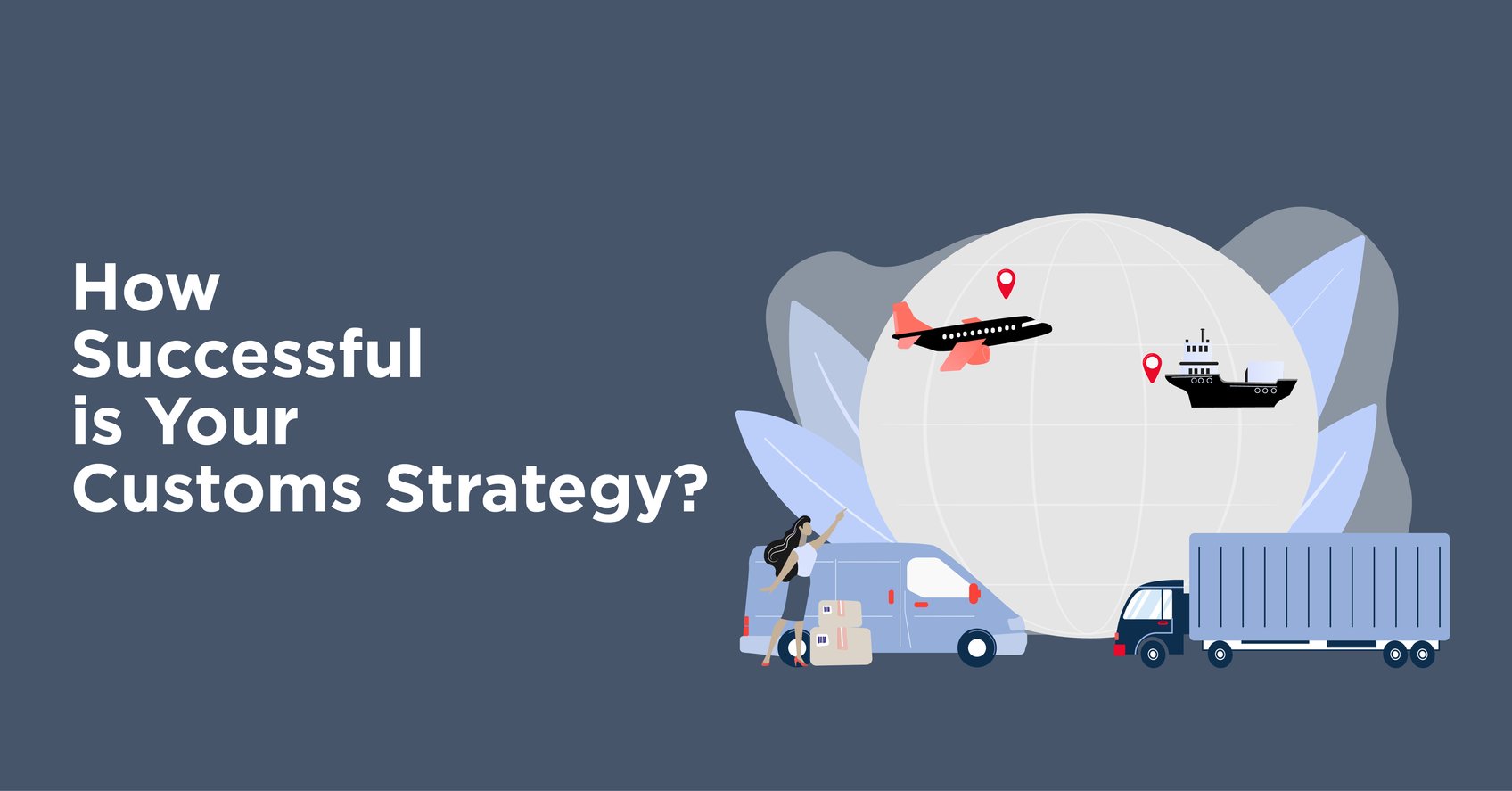 How Successful is Your Customs Strategy?