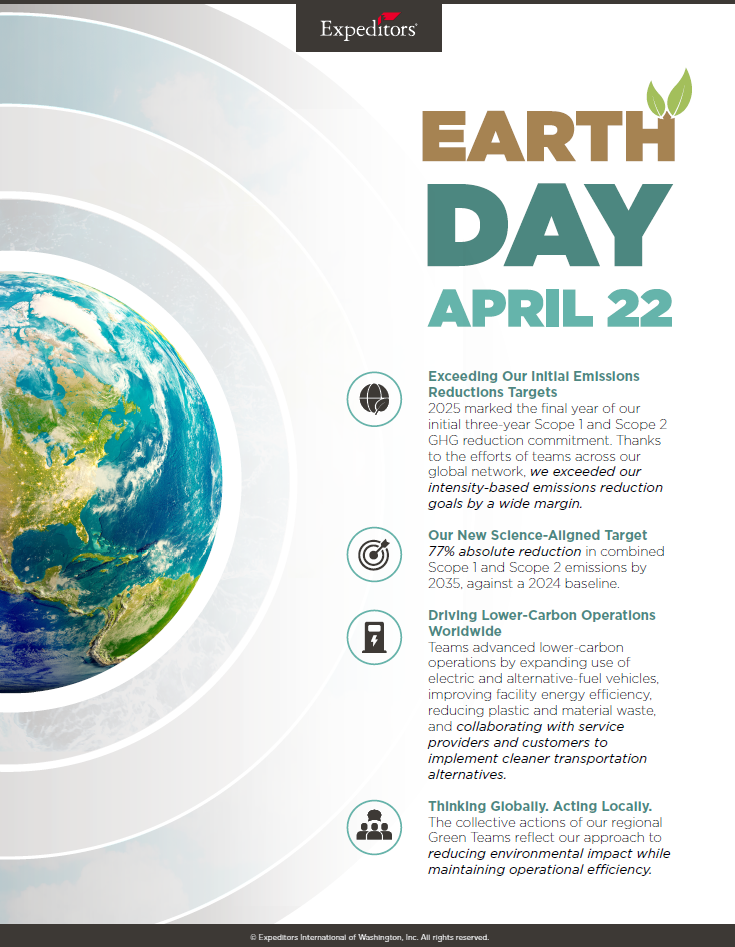 Expeditors

EARTH DAY

APRIL 22

Exceeding Our Initial Emissions Reductions Targets
2025 marked the final year of our initial three-year Scope 1 and Scope 2 GHG reduction commitment. Thanks to the efforts of teams across our global network, we exceeded our intensity-based emissions reduction goals by a wide margin.

Our New Science-Aligned Target
77% absolute reduction in combined Scope 1 and Scope 2 emissions by 2035, against a 2024 baseline.

Driving Lower-Carbon Operations Worldwide
Teams advanced lower-carbon operations by expanding use of electric and alternative-fuel vehicles, improving facility energy efficiency, reducing plastic and material waste, and collaborating with service providers and customers to implement cleaner transportation alternatives.

Thinking Globally. Acting Locally.
The collective actions of our regional Green Teams reflect our approach to reducing environmental impact while maintaining operational efficiency.

© Expeditors International of Washington, Inc. All rights reserved.